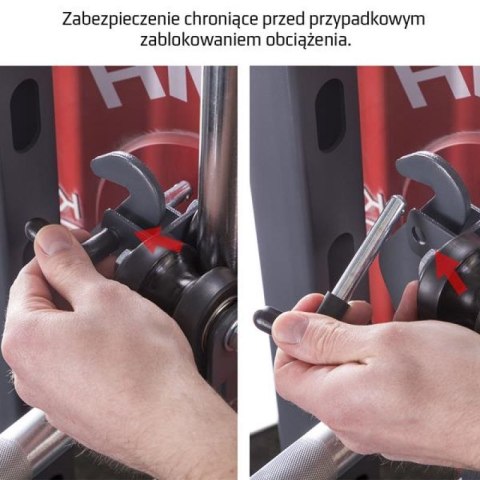 Zabezpieczenie chroniące przed przypadkowym zablokowaniem obciążenia.